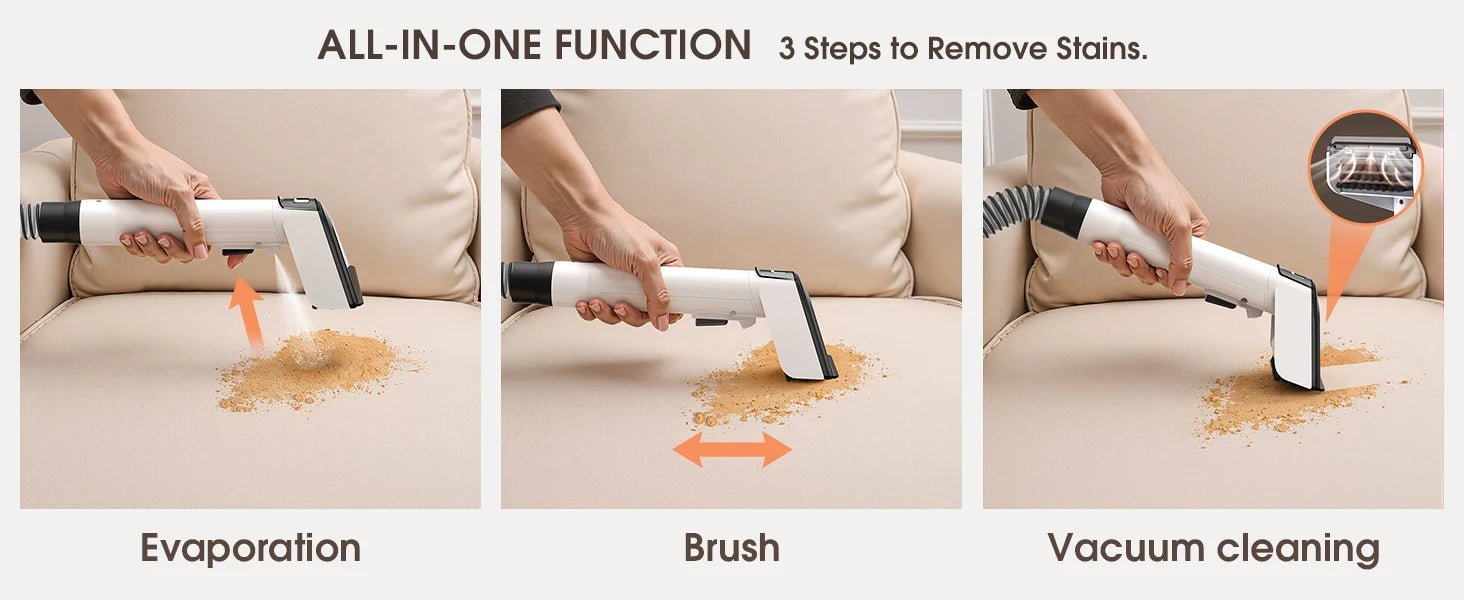 ALL-IN-ONE FUNCTION 3 Steps to Remove Stains.

Evaporation

Brush

Vacuum cleaning